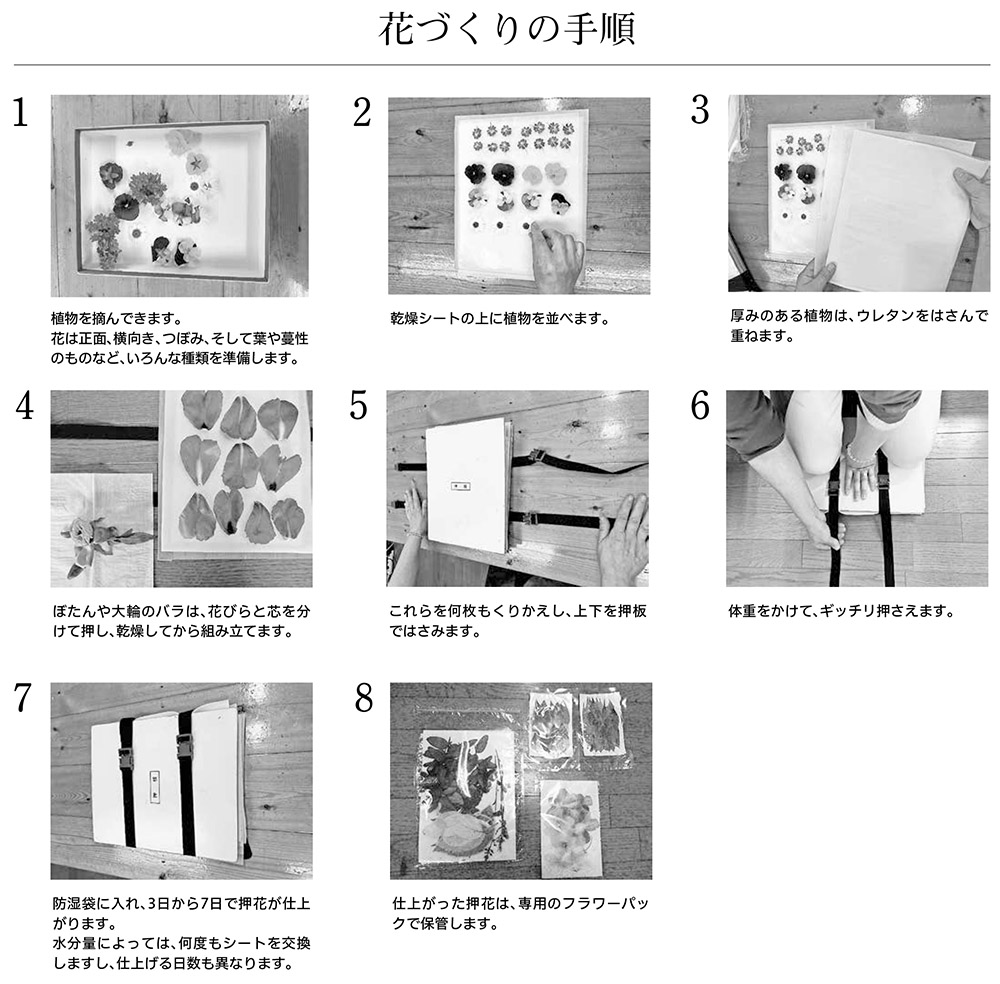 花づくりの手順

1

植物を摘んできます。
花は正面、横向き、つぼみ、そして葉や蔓性のものなど、いろんな種類を準備します。

2

乾燥シートの上に植物を並べます。

3

厚みのある植物は、ウレタンをはさんで重ねます。

4

ぼたんや大輪のバラは、花びらと芯を分けて押し、乾燥してから組み立てます。

5

これらを何枚もくりかえし、上下を押板ではさみます。

6

体重をかけて、ギッチリ押さえます。

7

防湿袋に入れ、3日から7日で押花が仕上がります。
水分量によっては、何度もシートを交換しますし、仕上げる日数も異なります。

8

仕上がった押花は、専用のフラワーパックで保管します。